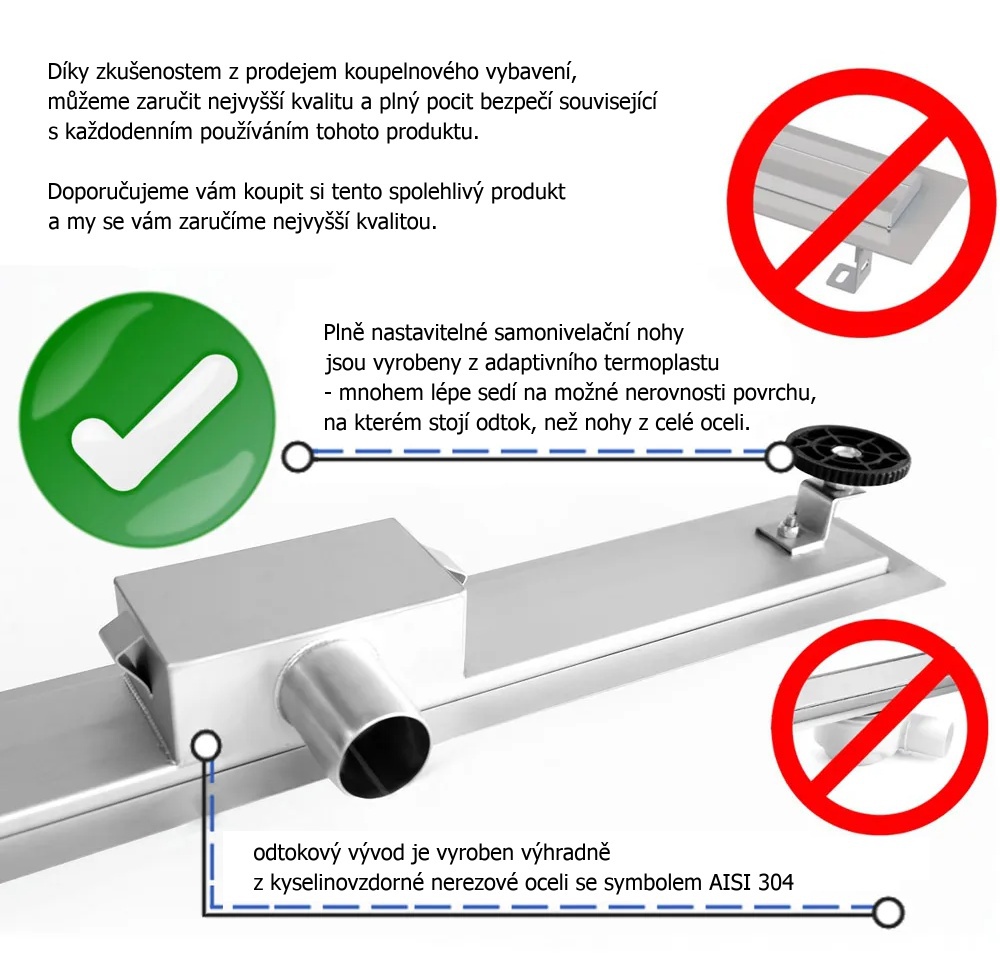 Díky zkušenostem z prodejem koupelnového vybavení, můžeme zaručit nejvyšší kvalitu a plný pocit bezpečí související s každodenním používáním tohoto produktu.

Doporučujeme vám koupit si tento spolehlivý produkt a my se vám zaručíme nejvyšší kvalitou.

Plně nastavitelné samonivelační nohy jsou vyrobeny z adaptivního termoplastu - mnohem lépe sedí na možné nerovnosti povrchu, na kterém stojí odtok, než nohy z celé oceli.

odtokový vývod je vyroben výhradně z kyselinovzdorné nerezové oceli se symbolem AISI 304