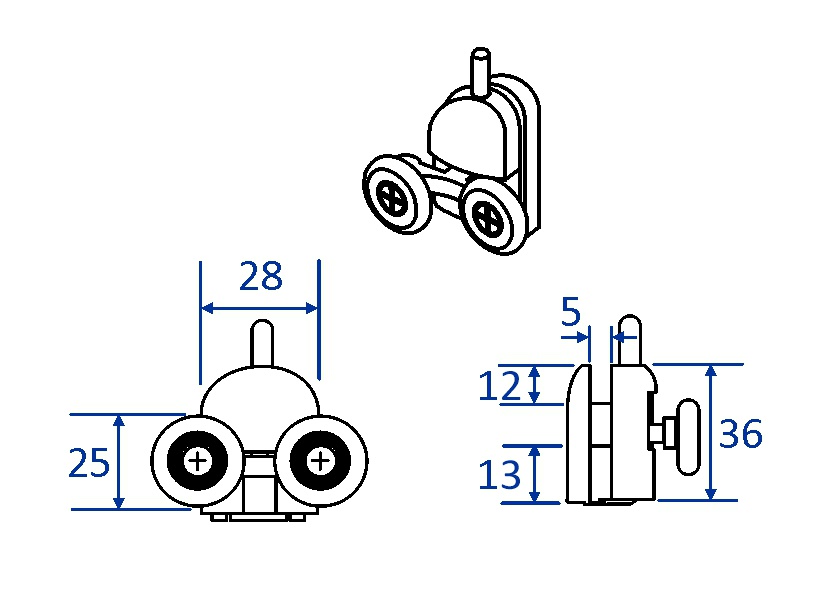 28

25

5

12

13

36