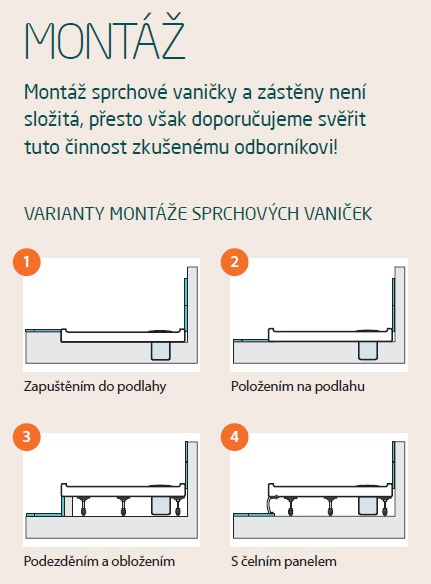 MONTÁŽ

Montáž sprchové vaničky a zástěny není složitá, přesto však doporučujeme svěřit tuto činnost zkušenému odborníkovi!

VARIANTY MONTÁŽE SPRCHOVÝCH VANIČEK

1

Zapuštěním do podlahy

2

Položením na podlahu

3

Podezděním a obložením

4

S čelním panelem