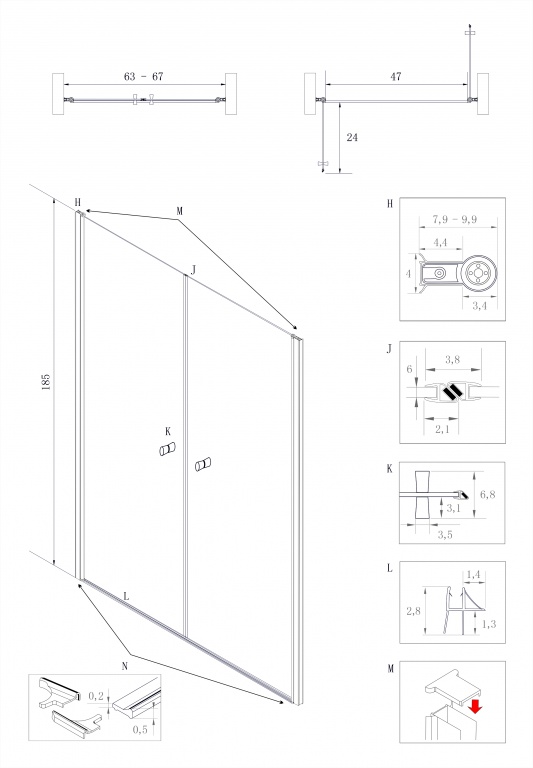 63 - 67

47

24

H

M

J

185

K

L

N

0,2

0,5

H

7,9 - 9,9

4,4

4

3,4

J

3,8

6

2,1

K

6,8

3,1

3,5

L

1,4

2,8

1,3

M