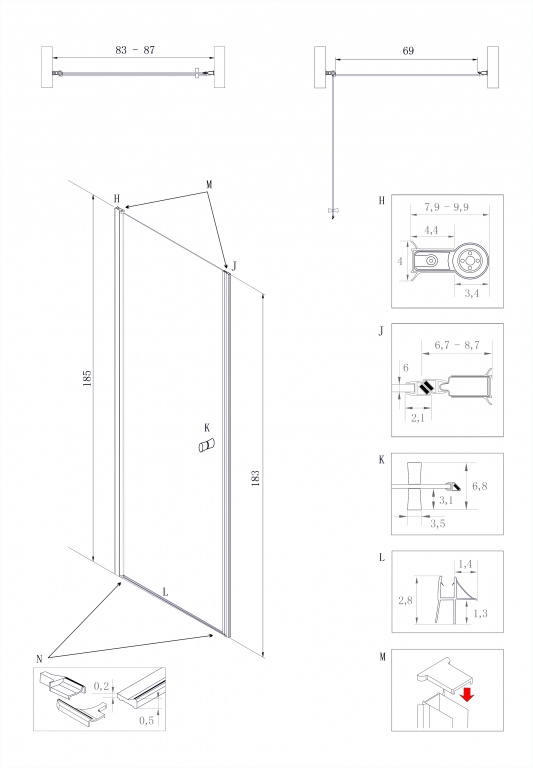 83 - 87

69

M

H

J

185

K

183

L

N

0,2

0,5

H

7,9 - 9,9

4,4

4

3,4

J

6,7 - 8,7

6

2,1

K

6,8

3,1

3,5

L

1,4

2,8

1,3

M