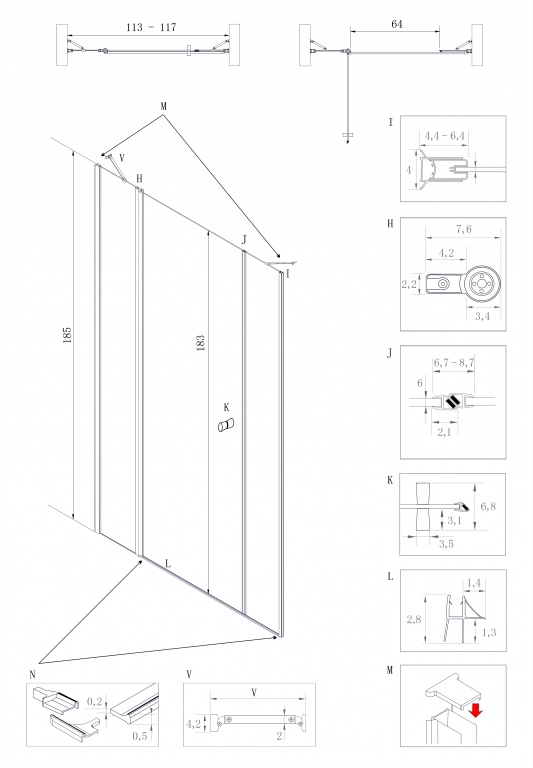 113 - 117

64

M

V

H

J

I

185

183

K

L

I

4,4 - 6,4

4

H

7,6

4,2

2,2

3,4

J

6,7 - 8,7

6

2,1

K

6,8

3,1

3,5

L

1,4

2,8

1,3

M

N

0,2

0,5

V

V

4,2

2