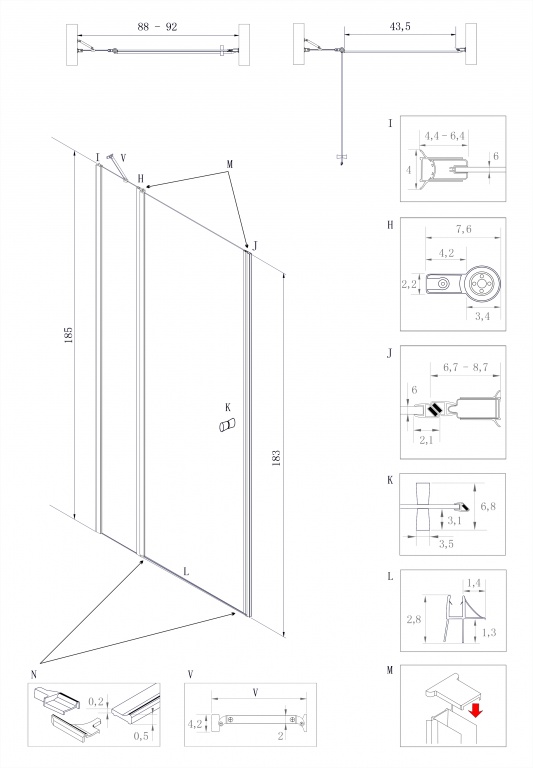 88 - 92

43,5

I

V

H

M

J

185

K

183

L

N

0,2

0,5

V

V

4,2

2

I

4,4 - 6,4

4

6

H

7,6

4,2

2,2

3,4

J

6,7 - 8,7

6

2,1

K

6,8

3,1

3,5

L

1,4

2,8

1,3

M